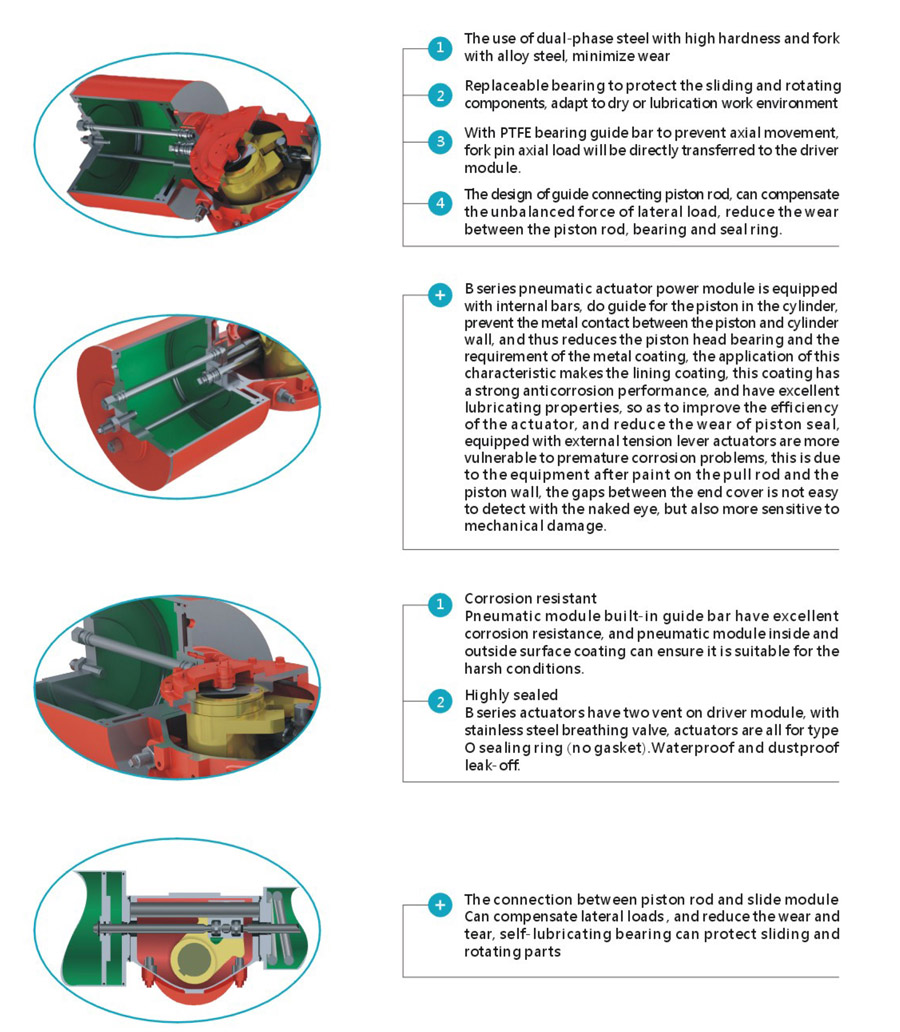 1 The use of dual-phase steel with high hardness and fork with alloy steel, minimize wear

2 Replaceable bearing to protect the sliding and rotating components, adapt to dry or lubrication work environment

3 With PTFE bearing guide bar to prevent axial movement, fork pin axial load will be directly transferred to the driver module.

4 The design of guide connecting piston rod, can compensate the unbalanced force of lateral load, reduce the wear between the piston rod, bearing and seal ring.

+ B series pneumatic actuator power module is equipped with internal bars, do guide for the piston in the cylinder, prevent the metal contact between the piston and cylinder wall, and thus reduces the piston head bearing and the requirement of the metal coating, the application of this characteristic makes the lining coating, this coating has a strong anticorrosion performance, and have excellent lubricating properties, so as to improve the efficiency of the actuator, and reduce the wear of piston seal, equipped with external tension lever actuators are more vulnerable to premature corrosion problems, this is due to the equipment after paint on the pull rod and the piston wall, the gaps between the end cover is not easy to detect with the naked eye, but also more sensitive to mechanical damage.

1 Corrosion resistant
Pneumatic module built-in guide bar have excellent corrosion resistance, and pneumatic module inside and outside surface coating can ensure it is suitable for the harsh conditions.

2 Highly sealed
B series actuators have two vent on driver module, with stainless steel breathing valve, actuators are all for type O sealing ring (no gasket).Waterproof and dustproof leak-off.

+ The connection between piston rod and slide module Can compensate lateral loads, and reduce the wear and tear, self-lubricating bearing can protect sliding and rotating parts